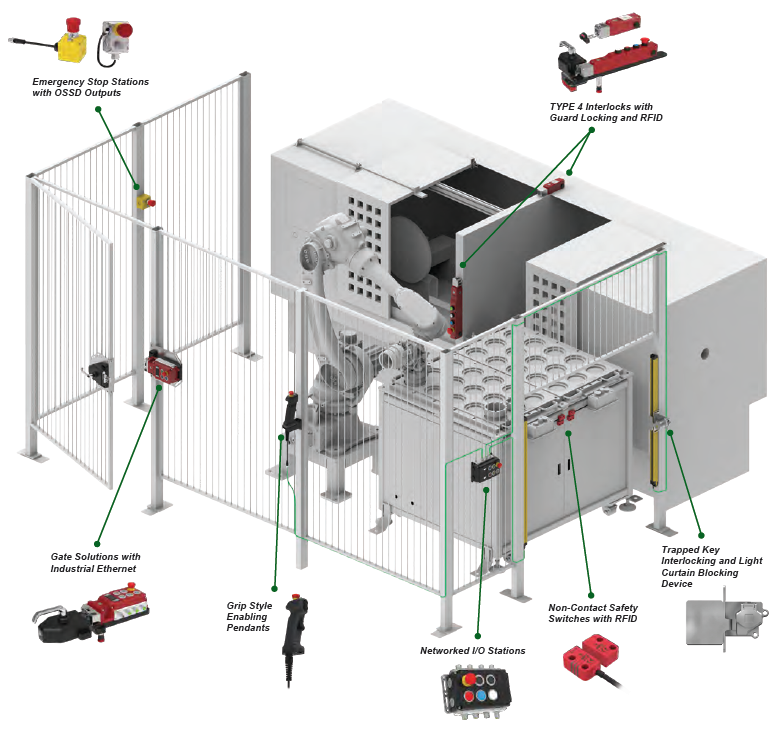 Emergency Stop Stations with OSSD Outputs

TYPE 4 Interlocks with Guard Locking and RFID

Gate Solutions with Industrial Ethernet

Grip Style Enabling Pendants

Networked I/O Stations

Non-Contact Safety Switches with RFID

Trapped Key Interlocking and Light Curtain Blocking Device