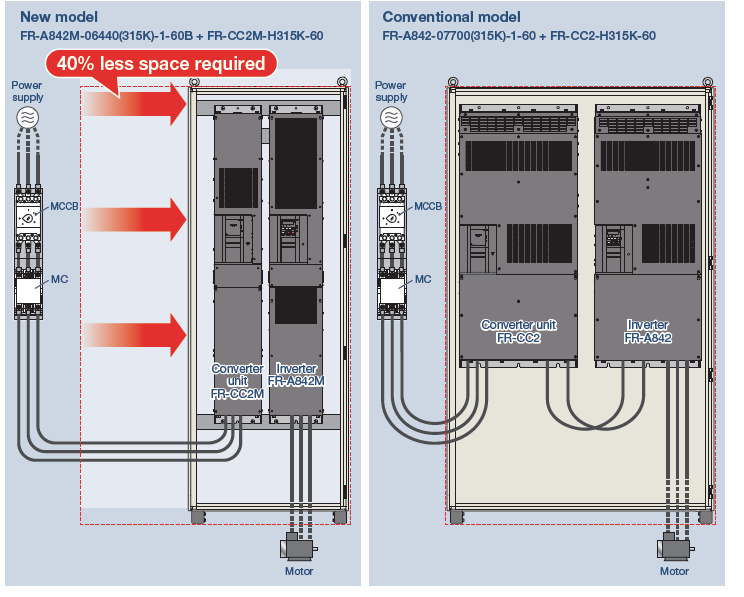 New model
FR-A842M-06440(315K)-1-60B + FR-CC2M-H315K-60

40% less space required

Power supply

MCCB

MC

Converter unit
FR-CC2M

Inverter
FR-A842M

Motor

Conventional model
FR-A842-07700(315K)-1-60 + FR-CC2-H315K-60

Power supply

MCCB

MC

Converter unit
FR-CC2

Inverter
FR-A842

Motor